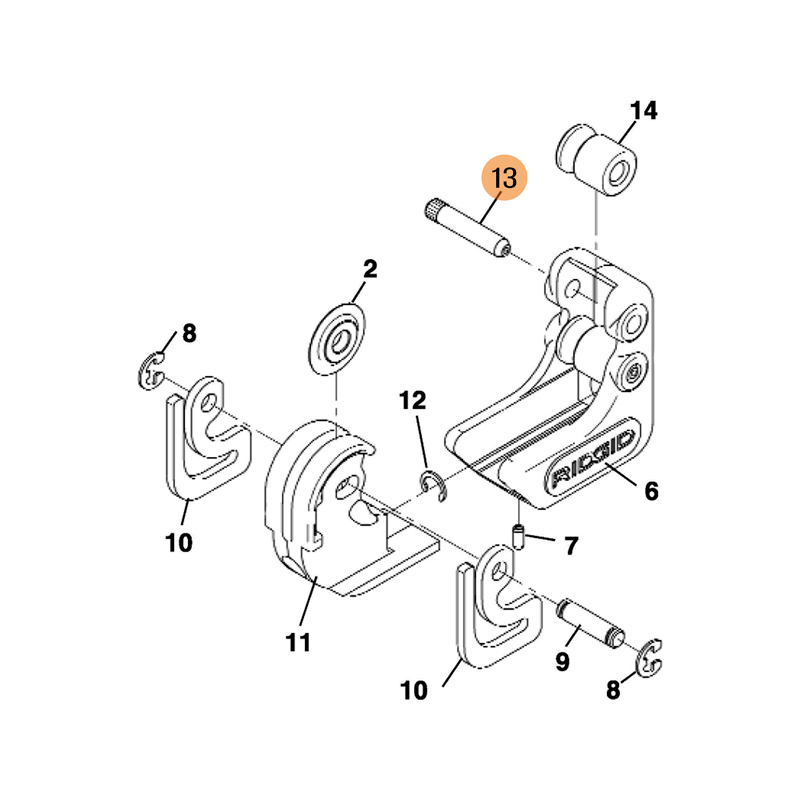 14
13
2
8
12
RIDGID
6
10
7
11
9
10
8