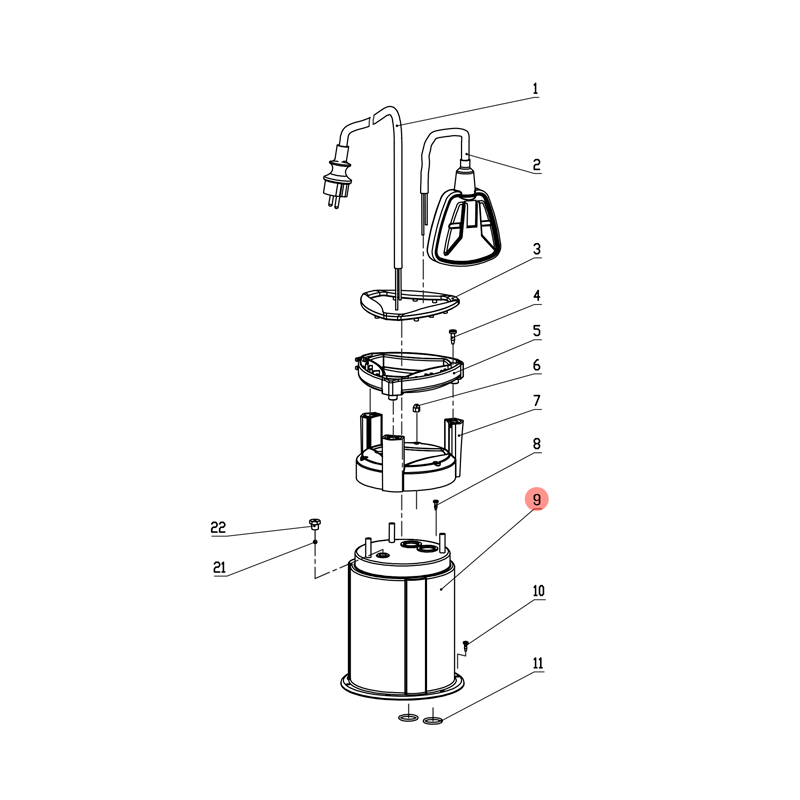 1
2
3
4
5
6
7
8
9
22
21
10
11