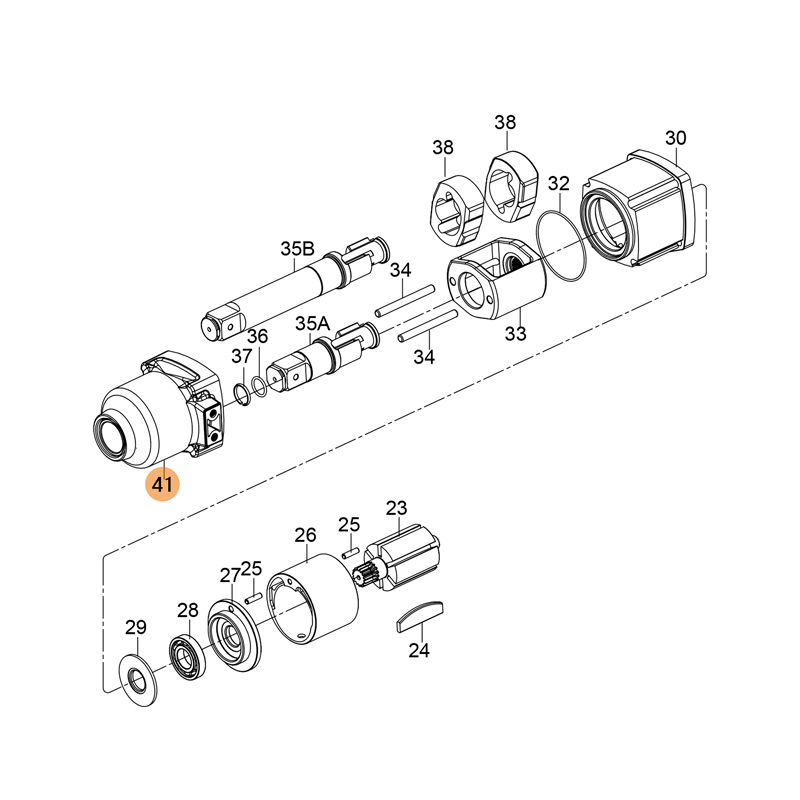 38
38
30
32
35B
34
35A
36
37
33
34
41
25
23
26
27
25
28
29
24