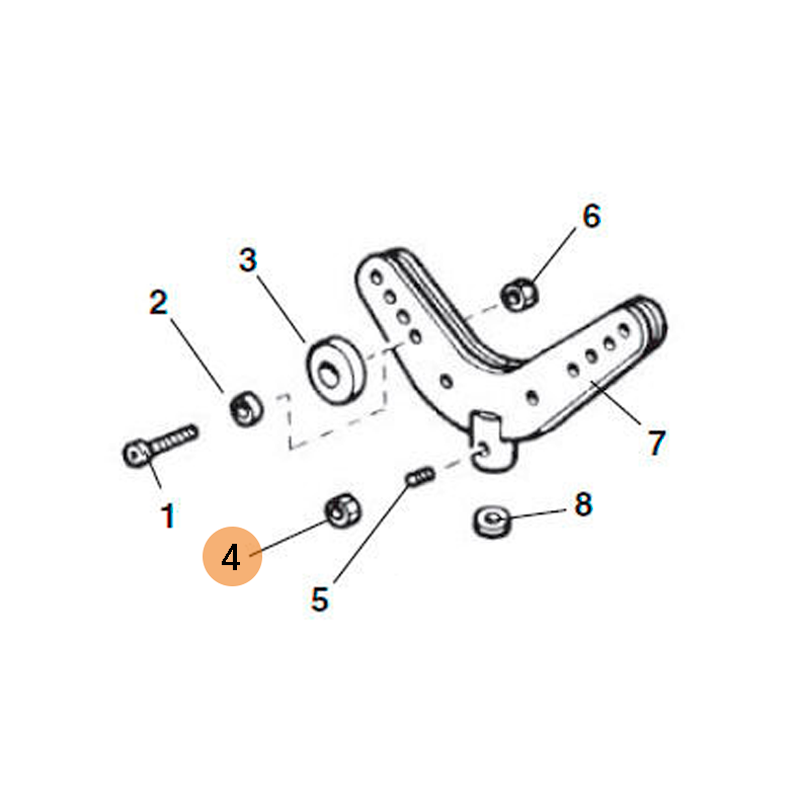 6
3
2
7
1
8
4
5