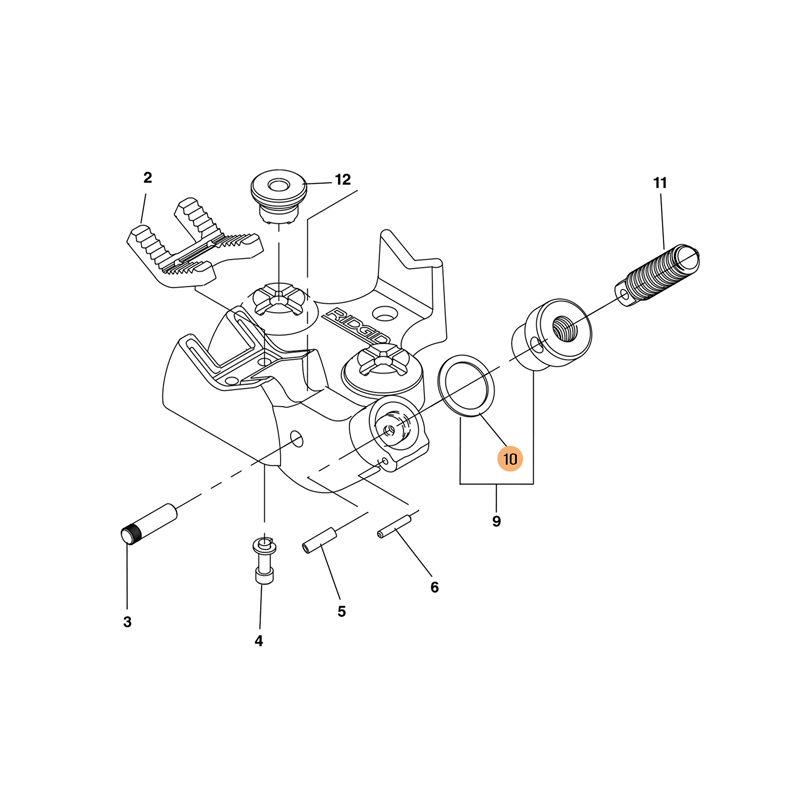 2
12
11
RIDGID
10
9
3
4
5
6