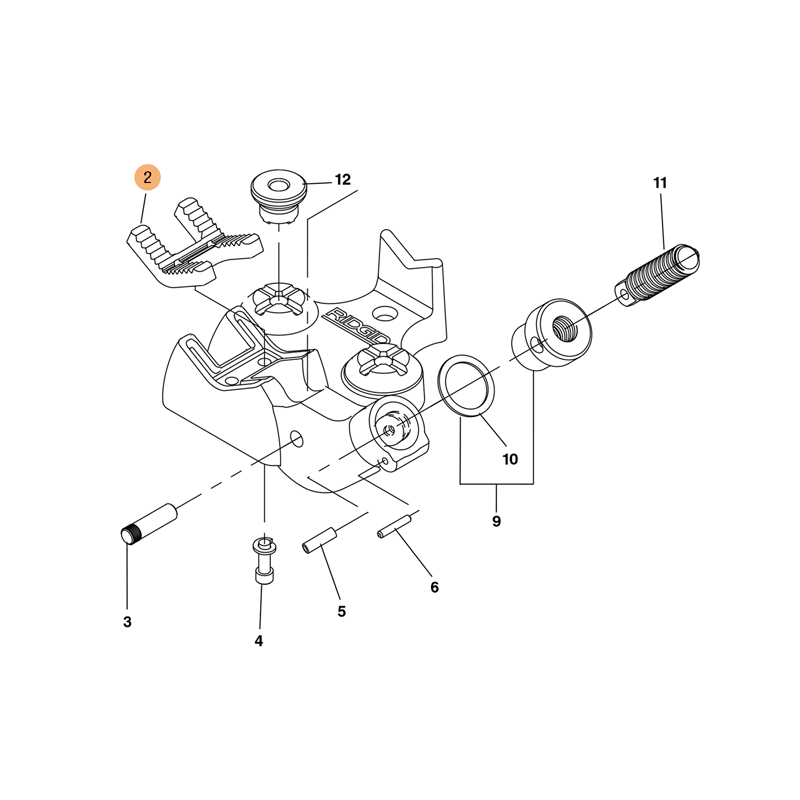 2
12
11
RIDGID
10
9
3
4
5
6