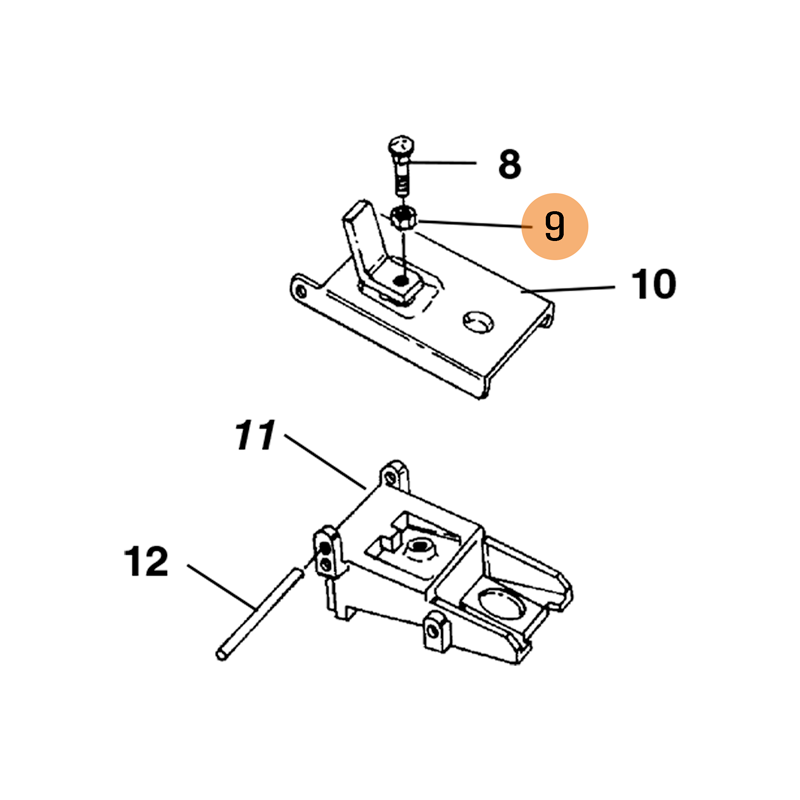 8
9
10
11
12