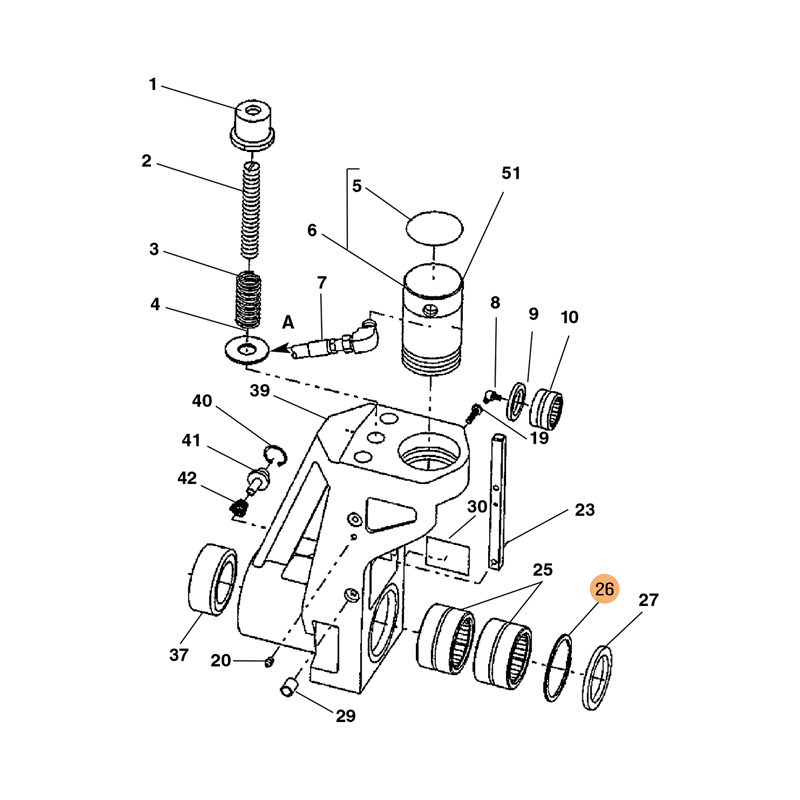 1
2
5
51
6
3
7
4
A
8
9
10
39
40
19
41
42
30
23
25
26
27
37
20
29