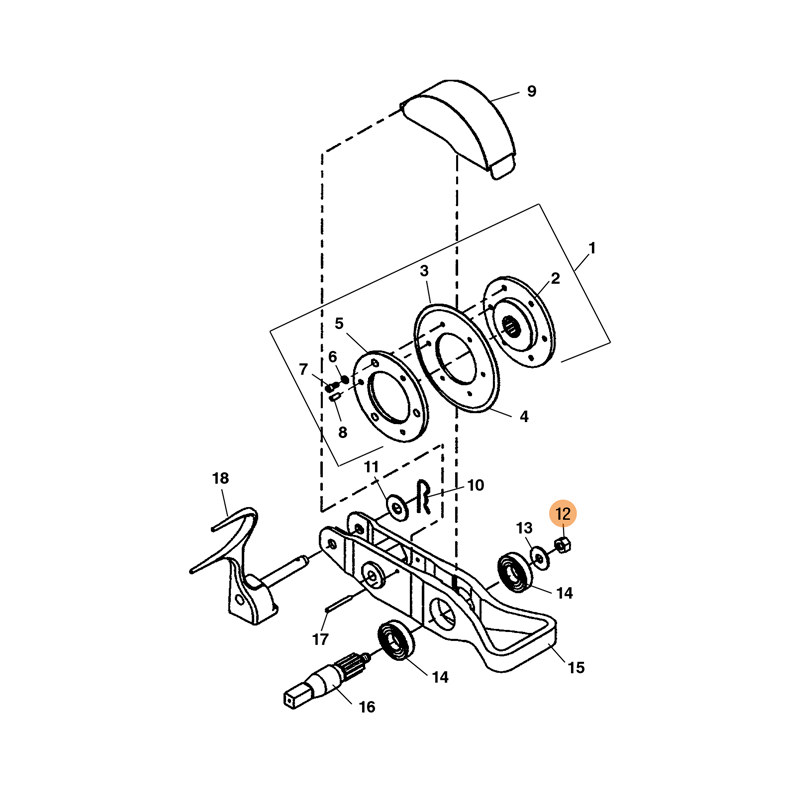 9
1
3
2
5
6
7
8
4
11
10
18
12
13
14
17
14
15
16