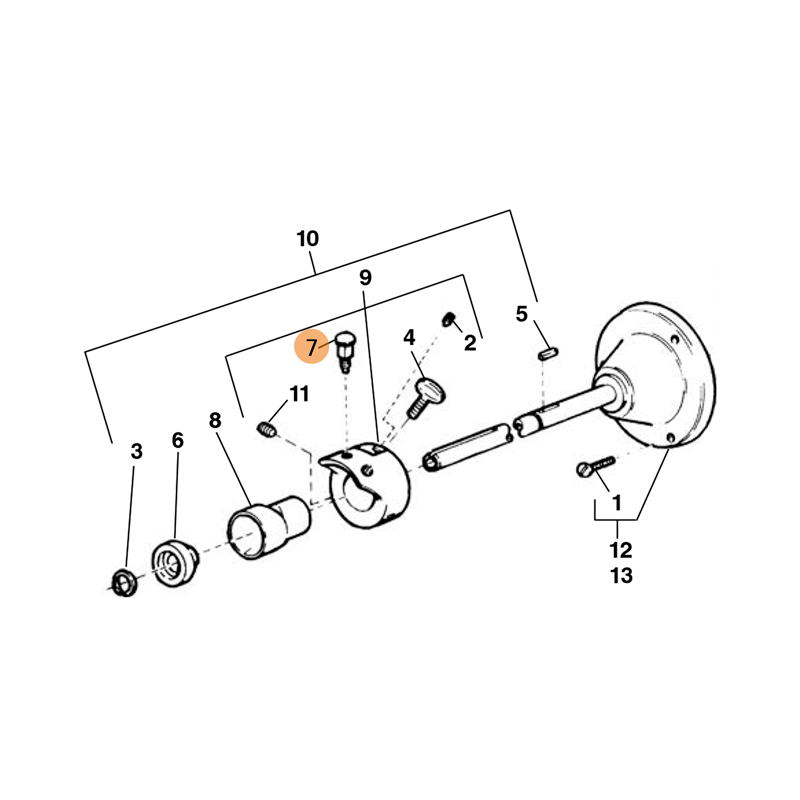 10
9
7
4
2
5
11
8
3
6
1
12
13