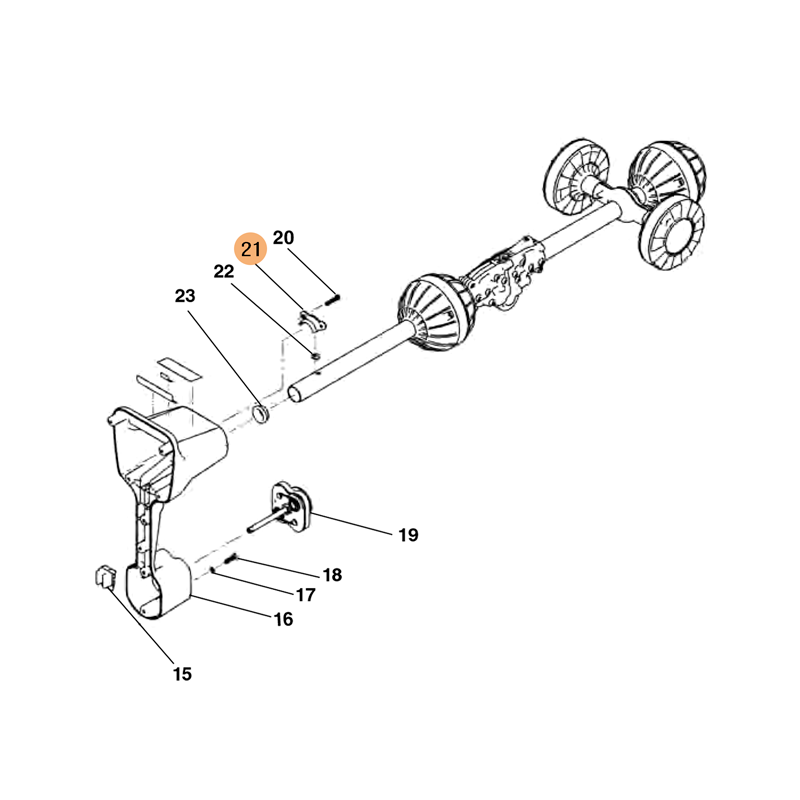 20
21
22
23
19
18
17
16
15