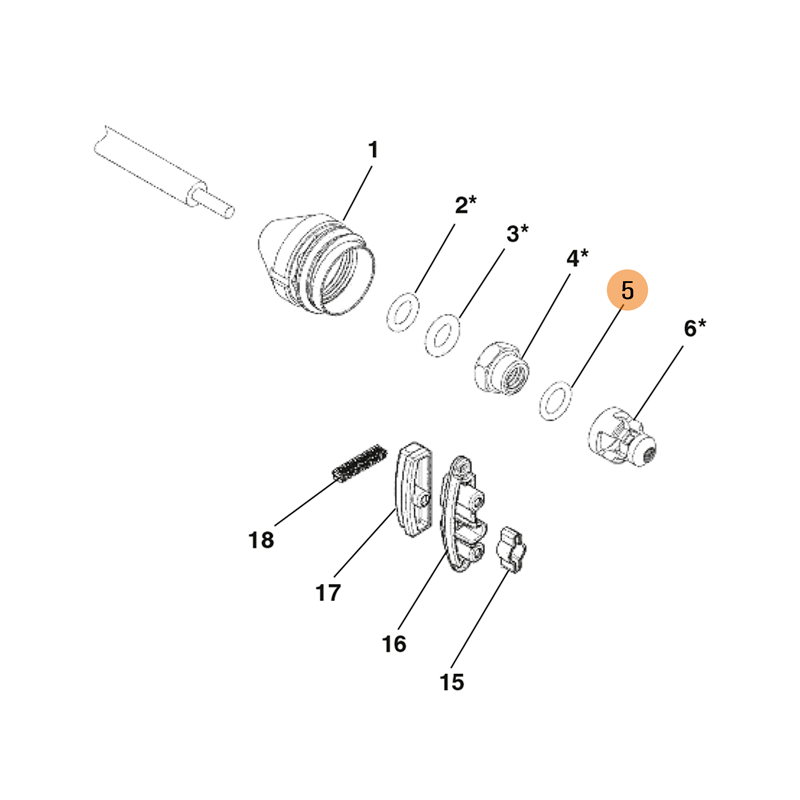 1
2*
3*
4*
5
6*
18
17
16
15