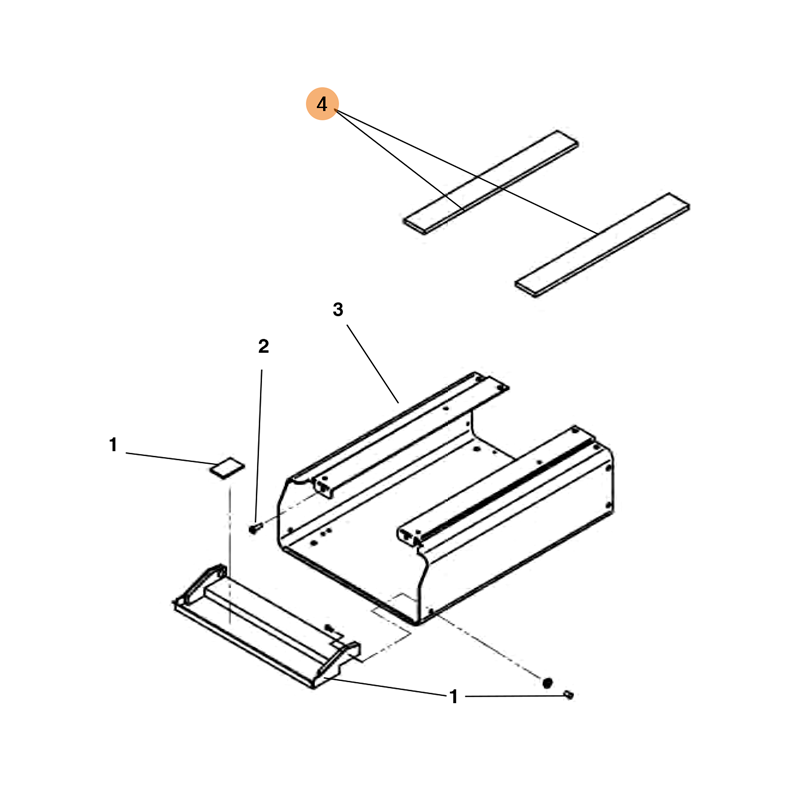 4

3

2

1

1