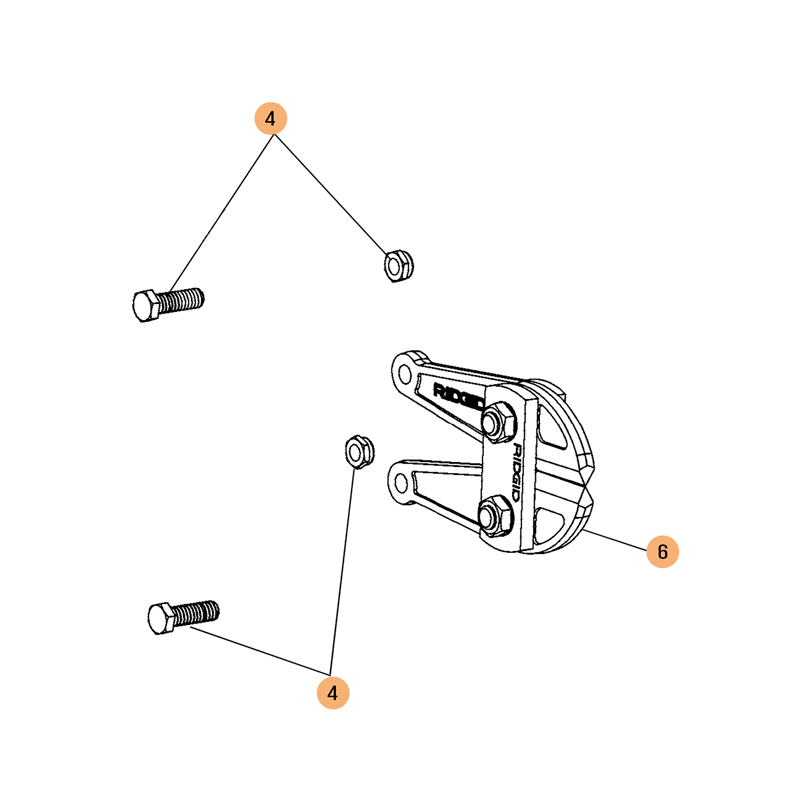 4

RIDGID

RIDGID

6

4