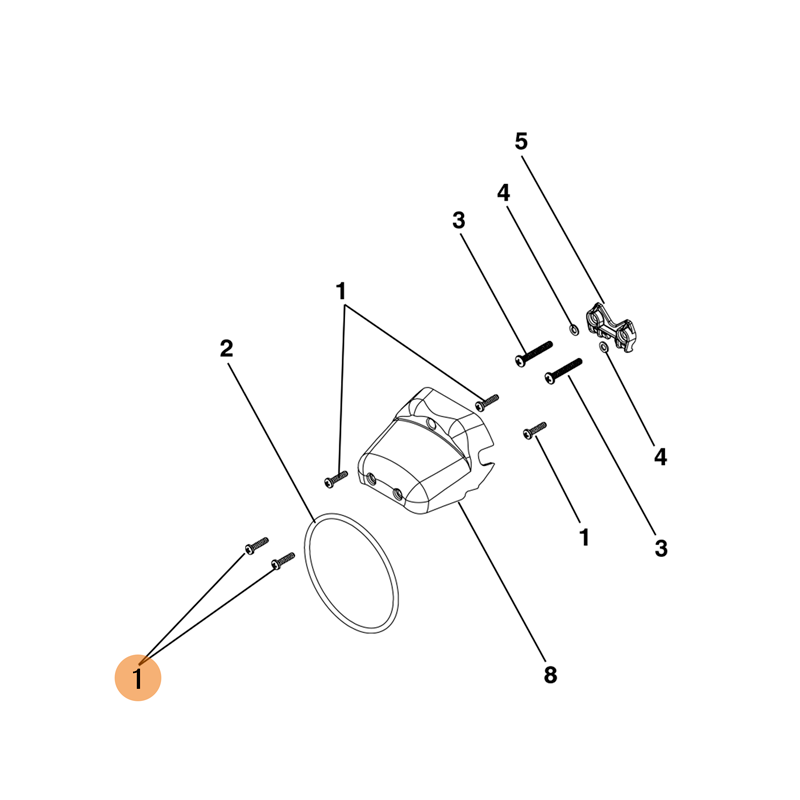 5
4
3
1
2
4
1
3
8
1