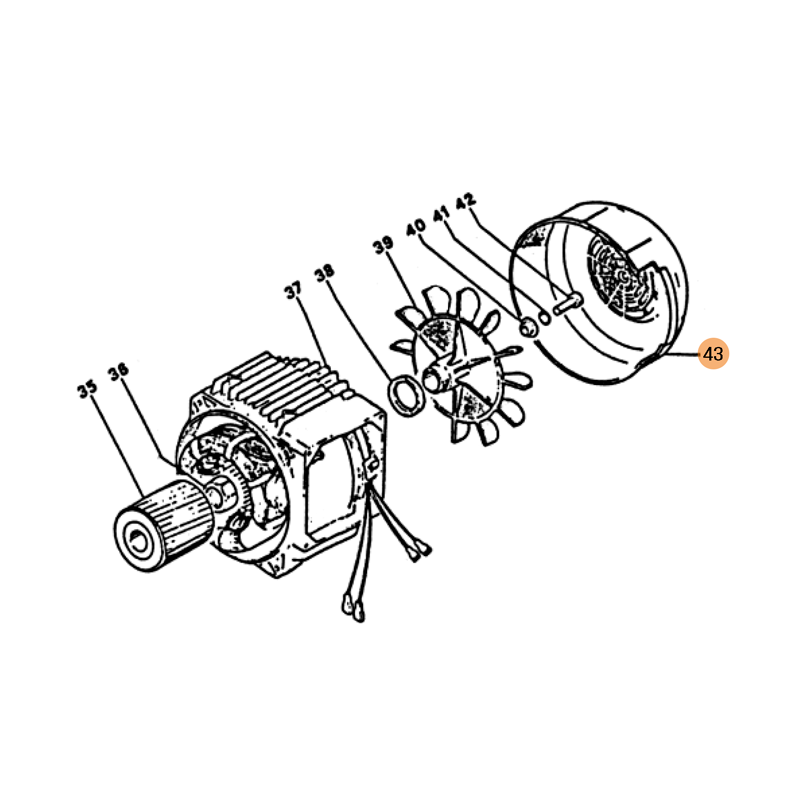 35
36
37
38
39
40
41
42
43