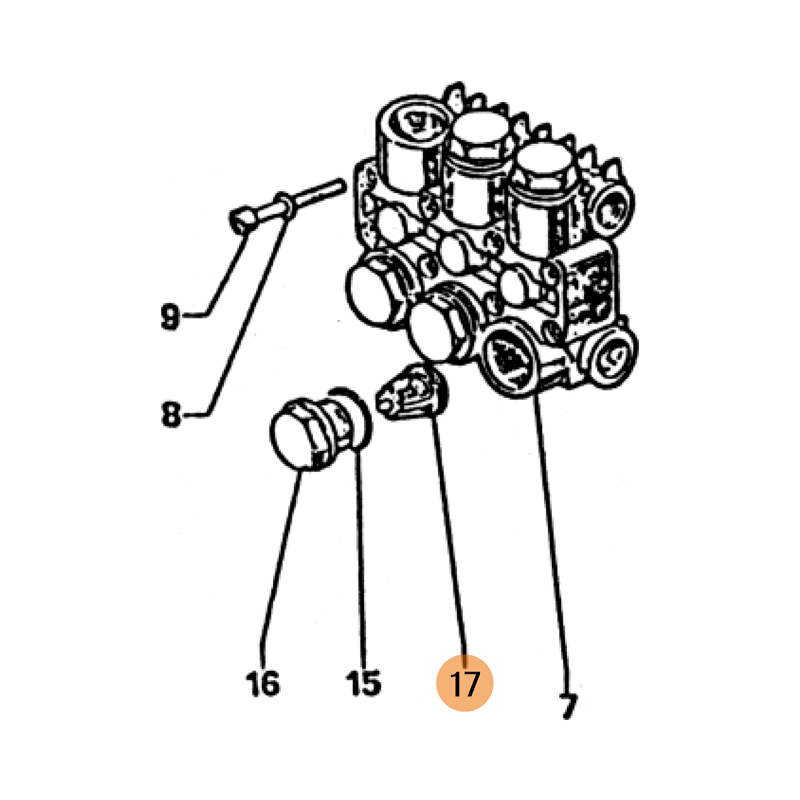 9
8
16
15
17
7