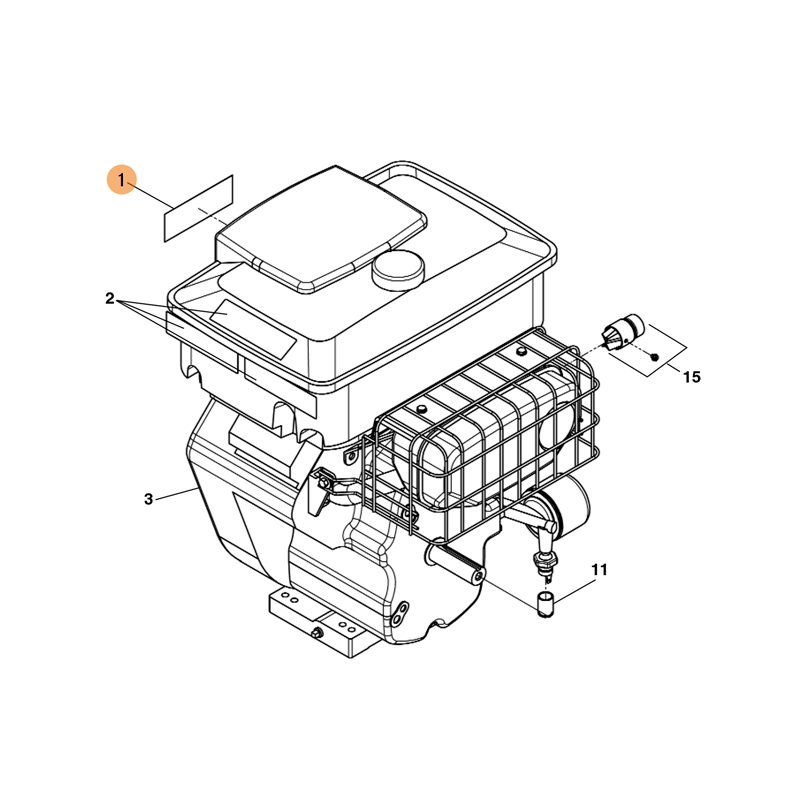 1
2
15
3
11