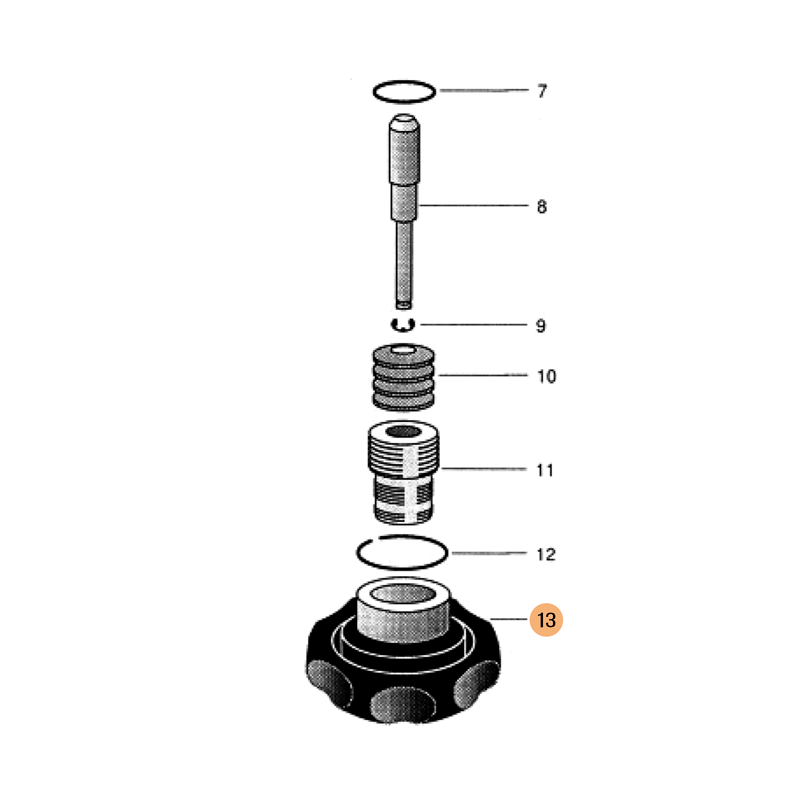 7
8
9
10
11
12
13