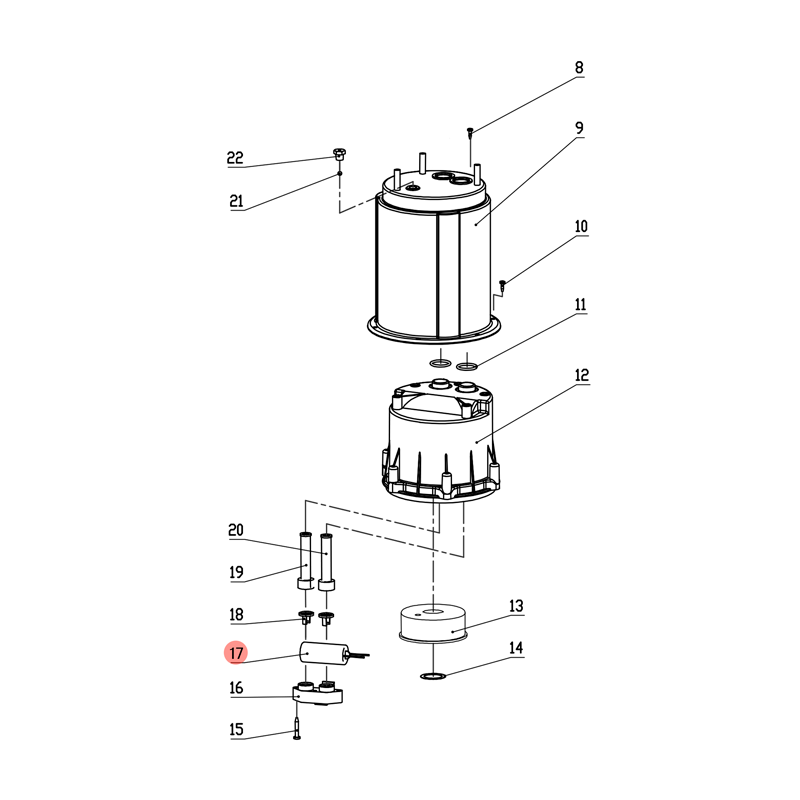 8
9
22
21
10
11
12
20
19
18
13
17
14
16
15