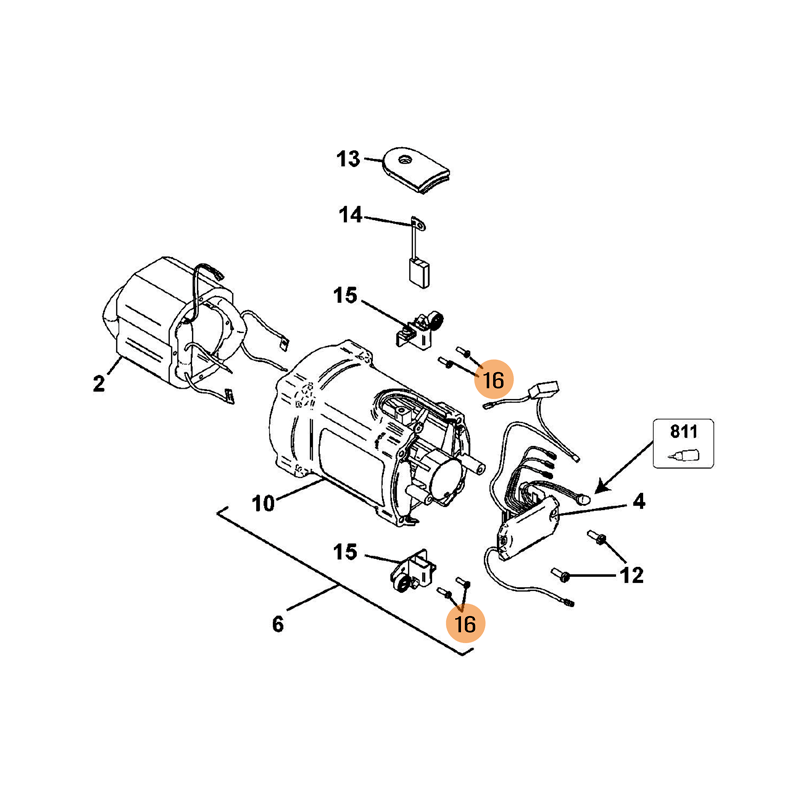 13
14
15
16
2
811
10
4
15
12
6
16