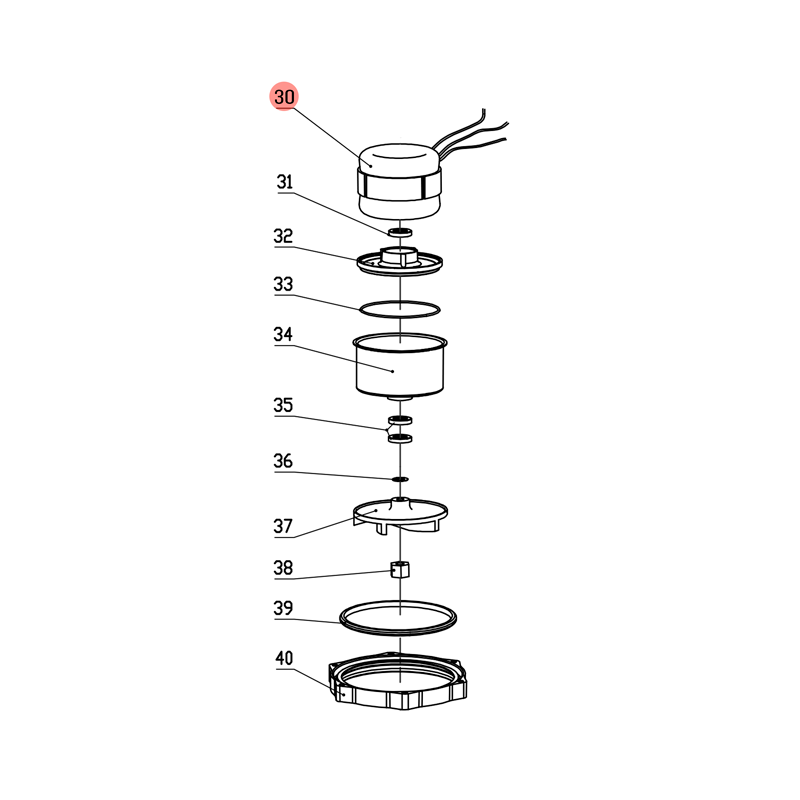 30
31
32
33
34
35
36
37
38
39
40