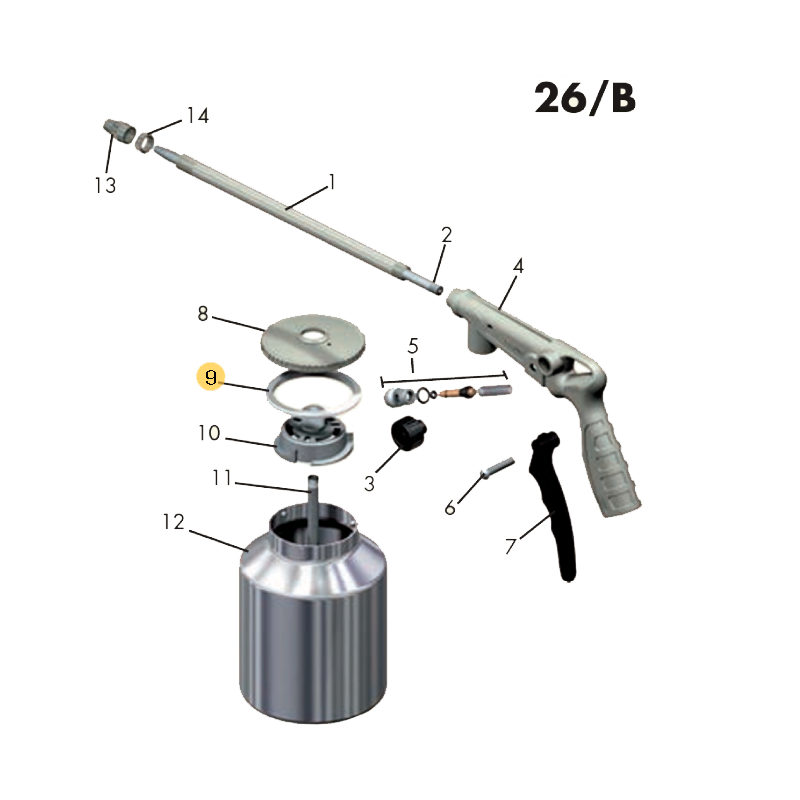 26/B

14
13
1
2
4
8
5
9
10
3
11
6
12
7