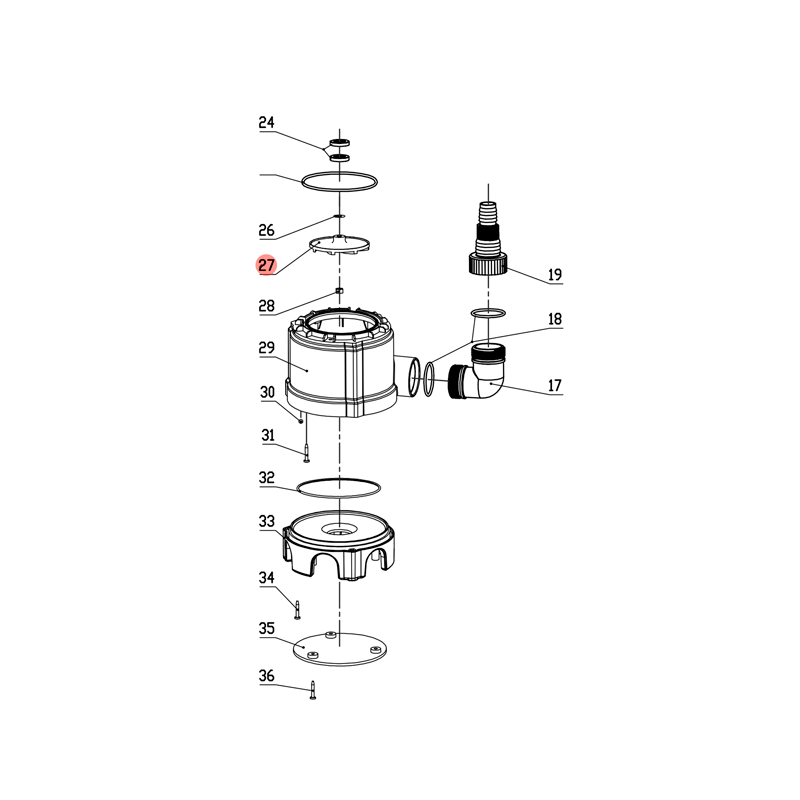 24
26
27
28
29
30
31
32
33
34
35
36
19
18
17