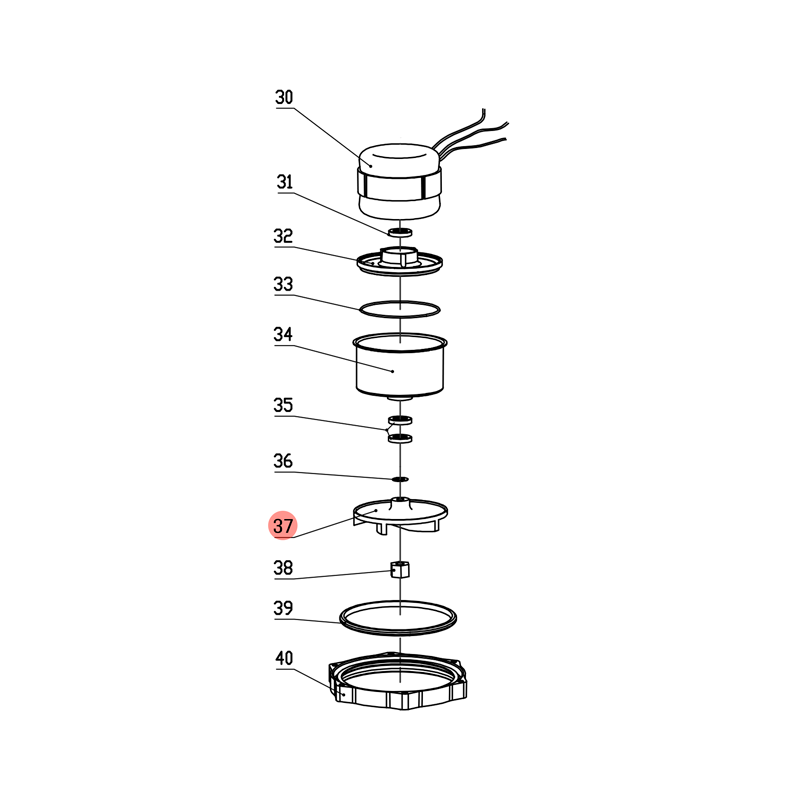 30
31
32
33
34
35
36
37
38
39
40