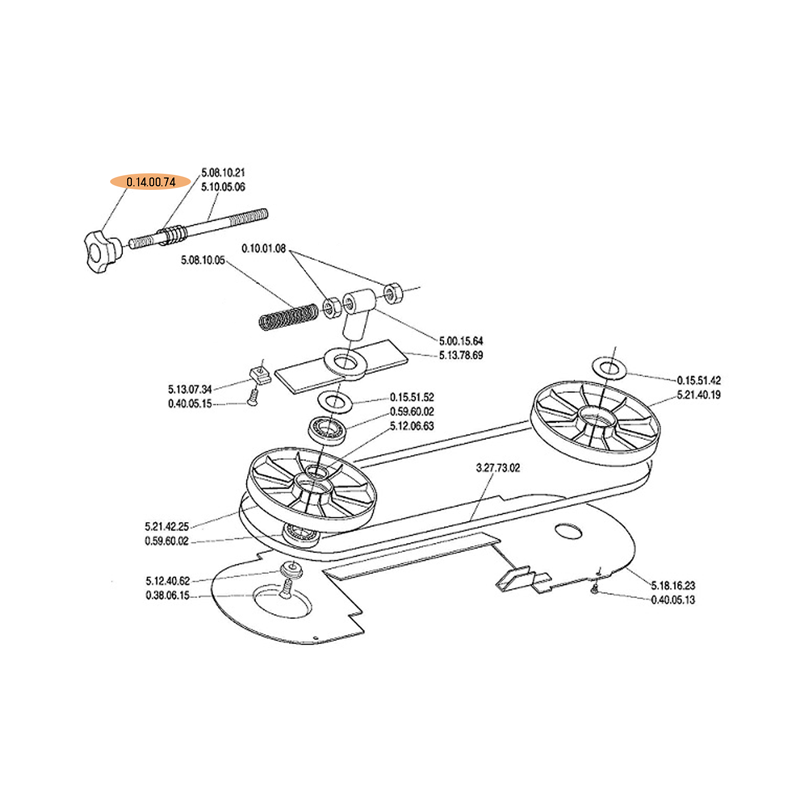 0.14.00.74
5.08.10.21
5.10.05.06
0.10.01.08
5.08.10.05
5.00.15.64
5.13.78.69
5.13.07.34
0.40.05.15
0.15.51.52
0.59.60.02
5.12.06.63
0.15.51.42
5.21.40.19
3.27.73.02
5.21.42.25
0.59.60.02
5.12.40.62
0.38.06.15
5.18.16.23
0.40.05.13