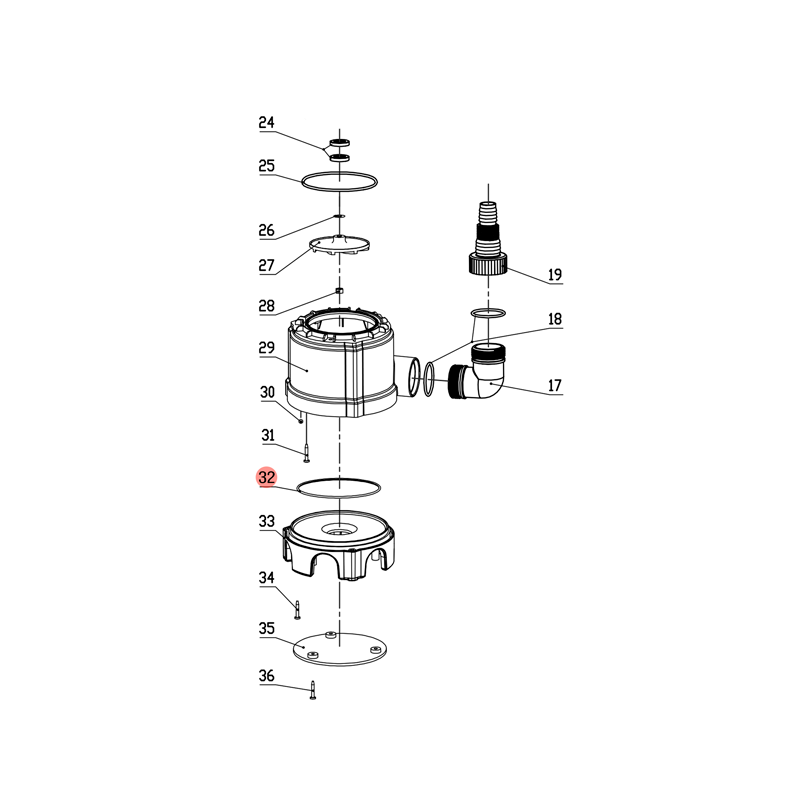 24
25
26
27
28
29
30
31
32
33
34
35
36
19
18
17