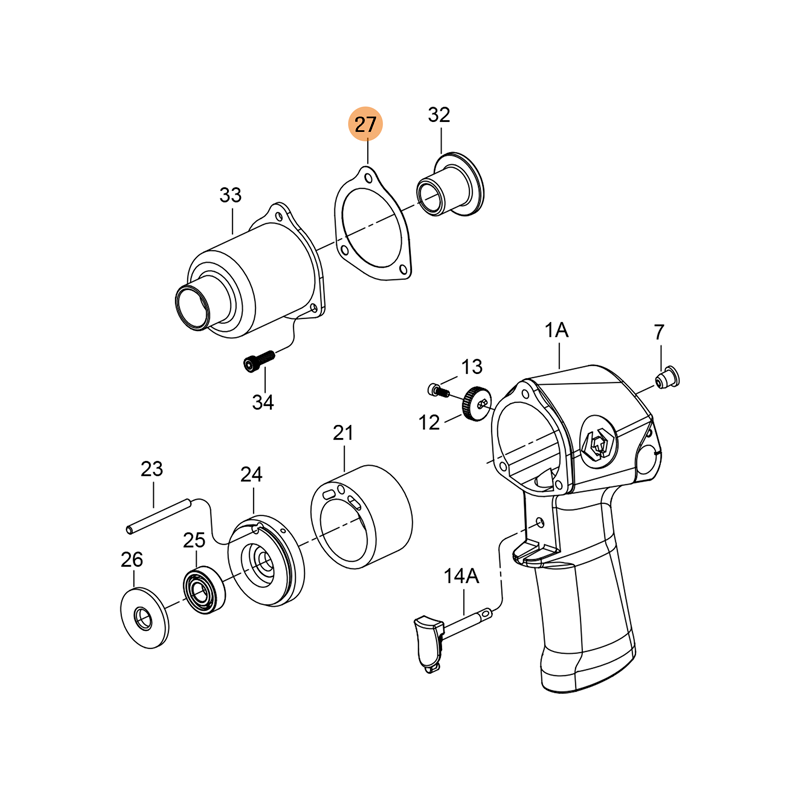 27
32
33
34
1A
7
13
12
21
23
24
25
26
14A