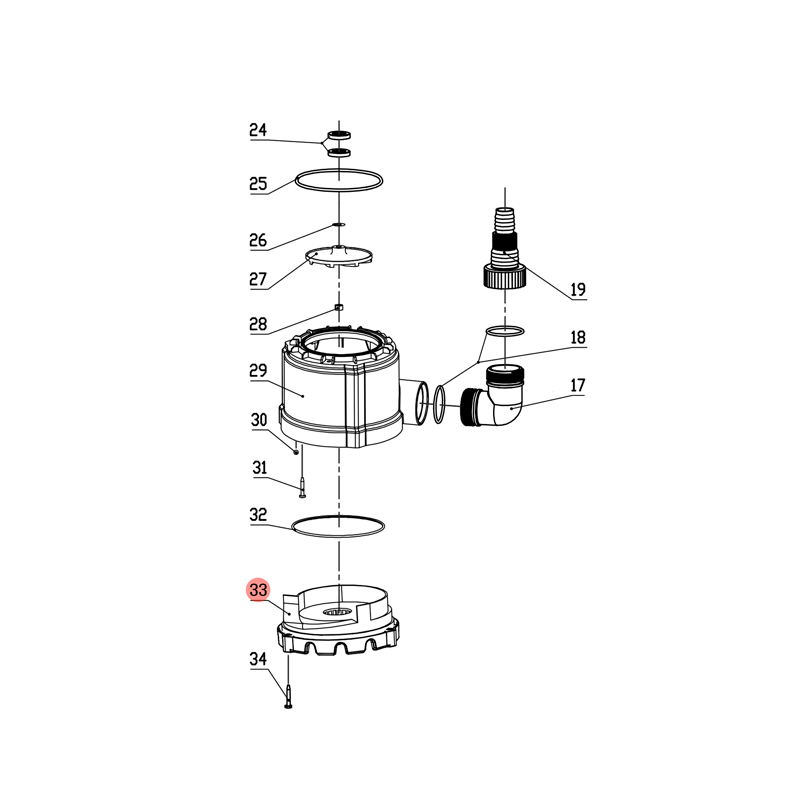 24
25
26
27
28
29
30
31
32
33
34
19
18
17